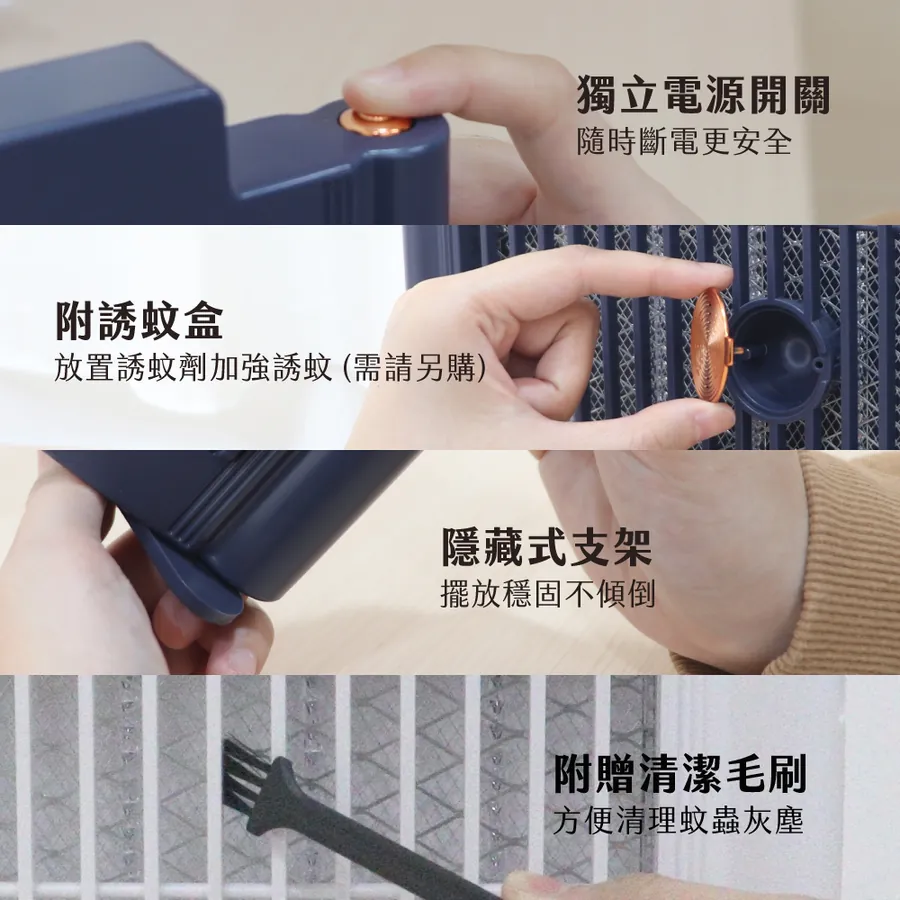 獨立電源開關
隨時斷電更安全

附誘蚊盒
放置誘蚊劑加強誘蚊 (需請另購)

隱藏式支架
擺放穩固不傾倒

附贈清潔毛刷
方便清理蚊蟲灰塵