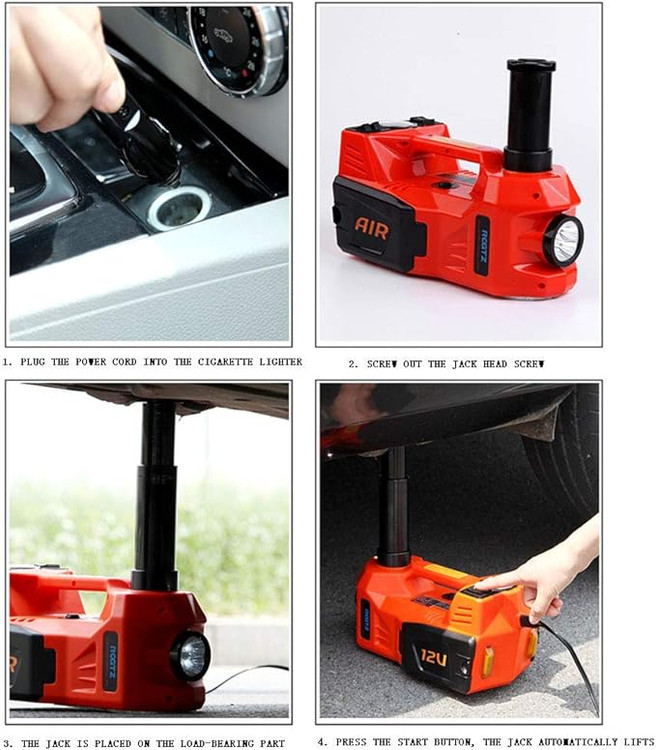 AIR

ROGTZ

1. PLUG THE POWER CORD INTO THE CIGARETTE LIGHTER

2. SCREW OUT THE JACK HEAD SCREW

ROGTZ

ROGTZ

12V

3. THE JACK IS PLACED ON THE LOAD-BEARING PART

4. PRESS THE START BUTTON, THE JACK AUTOMATICALLY LIFTS