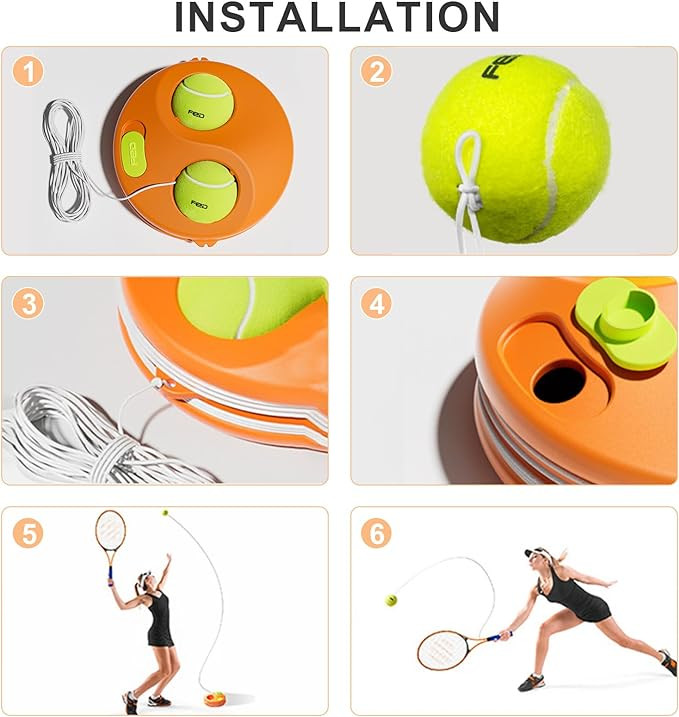 INSTALLATION

1

FED

FED

FED

2

FED

3

4

5

6