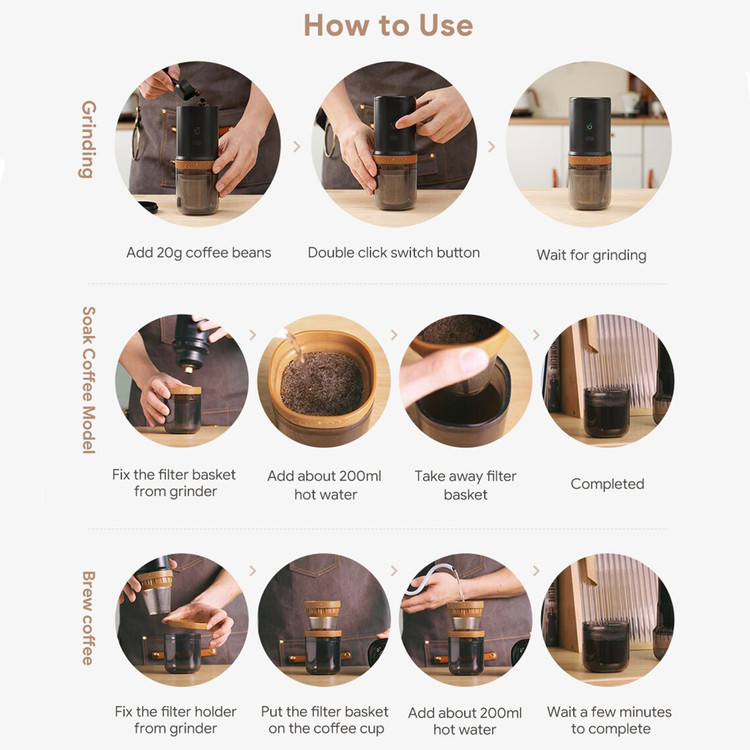 How to Use

Grinding

Add 20g coffee beans

Double click switch button

Wait for grinding

Soak Coffee Model

Fix the filter basket from grinder

Add about 200ml hot water

Take away filter basket

Completed

Brew coffee

Fix the filter holder from grinder

Put the filter basket on the coffee cup

Add about 200ml hot water

Wait a few minutes to complete