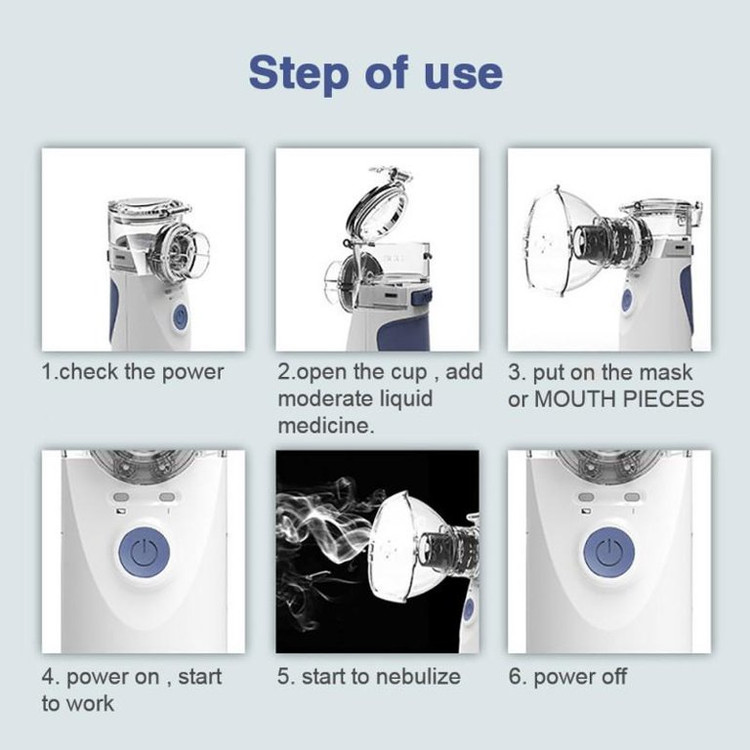 Step of use

1.check the power

2.open the cup , add moderate liquid medicine.

3. put on the mask or MOUTH PIECES

4. power on , start to work

5. start to nebulize

6. power off