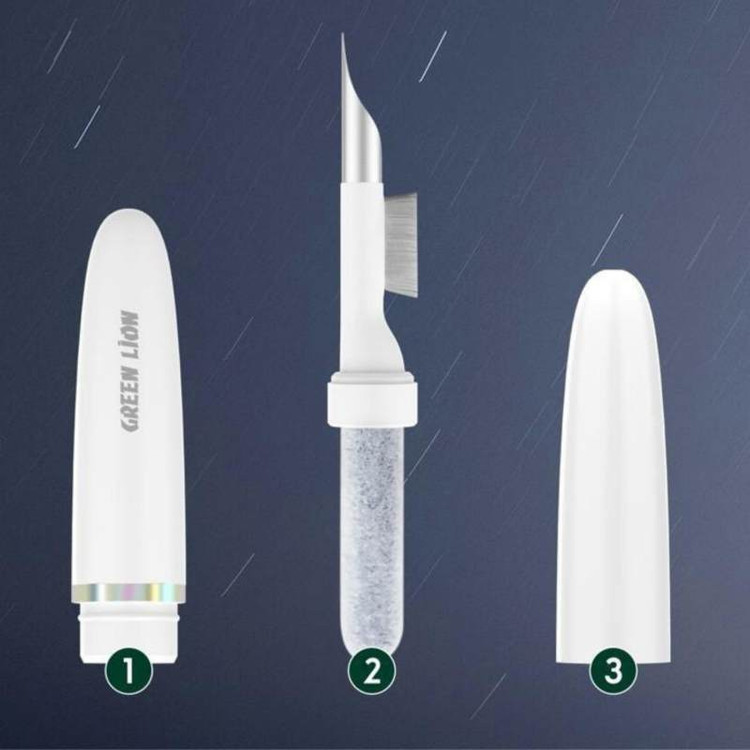 GREEN LION

1

2

3