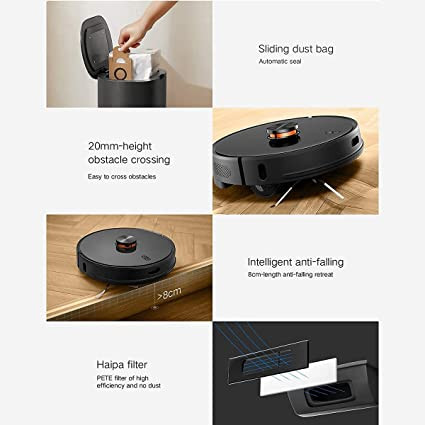 Sliding dust bag
Automatic seal

20mm-height obstacle crossing
Easy to cross obstacles

>8cm

Intelligent anti-falling
8cm-length anti-falling retreat

Haipa filter
PETE filter of high efficiency and no dust