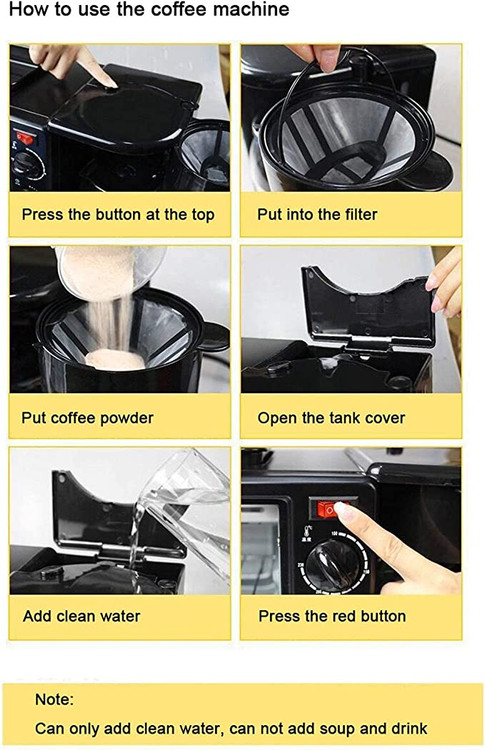 How to use the coffee machine

Press the button at the top

Put into the filter

Put coffee powder

Open the tank cover

Add clean water

Press the red button

Note:
Can only add clean water, can not add soup and drink