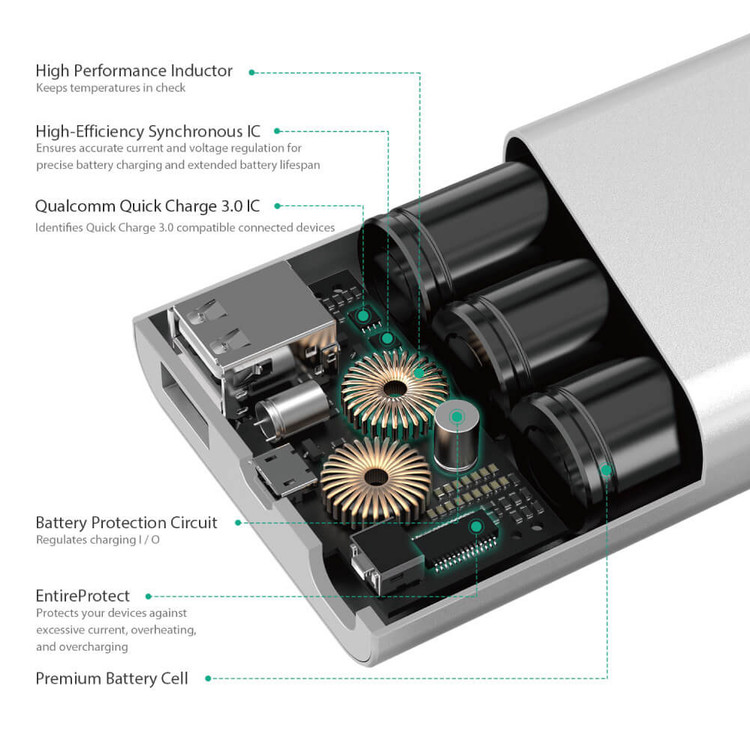 High Performance Inductor
Keeps temperatures in check

High-Efficiency Synchronous IC
Ensures accurate current and voltage regulation for precise battery charging and extended battery lifespan

Qualcomm Quick Charge 3.0 IC
Identifies Quick Charge 3.0 compatible connected devices

Battery Protection Circuit
Regulates charging I / O

EntireProtect
Protects your devices against excessive current, overheating, and overcharging

Premium Battery Cell