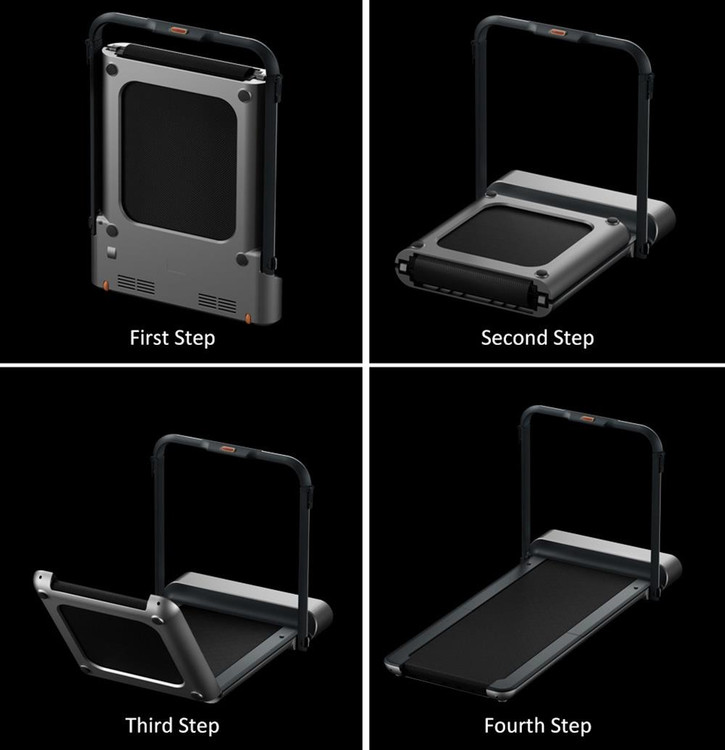 First Step

Second Step

Third Step

Fourth Step