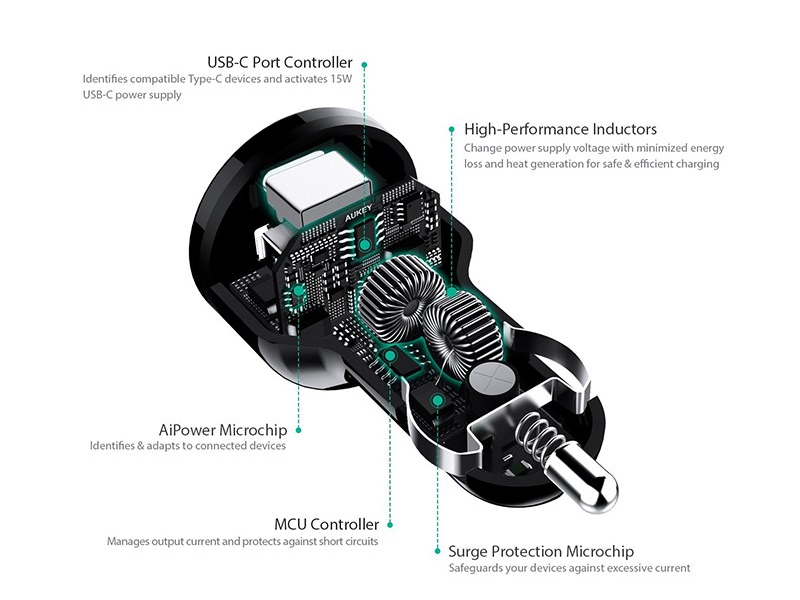 USB-C Port Controller
Identifies compatible Type-C devices and activates 15W USB-C power supply

High-Performance Inductors
Change power supply voltage with minimized energy loss and heat generation for safe & efficient charging

AUKEY

AiPower Microchip
Identifies & adapts to connected devices

MCU Controller
Manages output current and protects against short circuits

Surge Protection Microchip
Safeguards your devices against excessive current