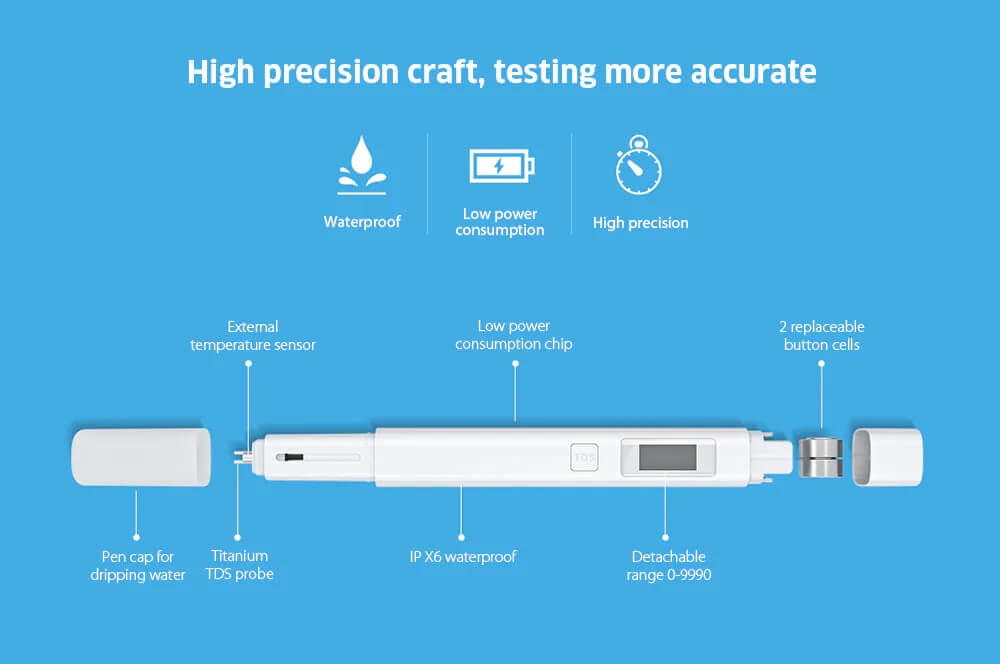 High precision craft, testing more accurate

Waterproof

Low power consumption

High precision

External temperature sensor

Low power consumption chip

2 replaceable button cells

TDS

Pen cap for dripping water

Titanium TDS probe

IP X6 waterproof

Detachable range 0-9990